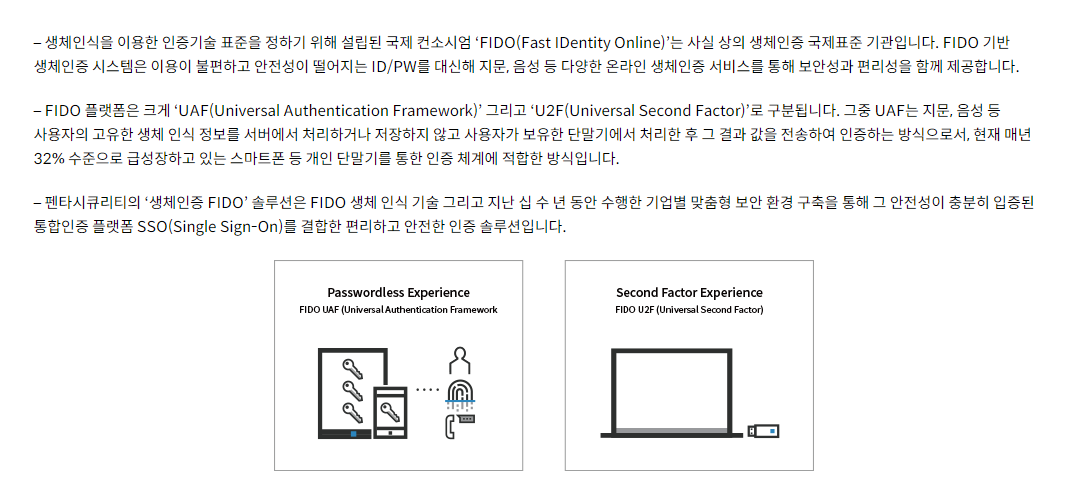 – 생체인식을 이용한 인증기술 표준을 정하기 위해 설립된 국제 컨소시엄 ‘FIDO(Fast IDentity Online)’는 사실 상의 생체인증 국제표준 기관입니다. FIDO 기반 생체인증 시스템은 이용이 불편하고 안전성이 떨어지는 ID/PW를 대신해 지문, 음성 등 다양한 온라인 생체인증 서비스를 통해 보안성과 편리성을 함께 제공합니다.

– FIDO 플랫폼은 크게 ‘UAF(Universal Authentication Framework)’ 그리고 ‘U2F(Universal Second Factor)’로 구분됩니다. 그중 UAF는 지문, 음성 등 사용자의 고유한 생체 인식 정보를 서버에서 처리하거나 저장하지 않고 사용자가 보유한 단말기에서 처리한 후 그 결과 값을 전송하여 인증하는 방식으로서, 현재 매년 32% 수준으로 급성장하고 있는 스마트폰 등 개인 단말기를 통한 인증 체계에 적합한 방식입니다.

– 펜타시큐리티의 ‘생체인증 FIDO’ 솔루션은 FIDO 생체 인식 기술 그리고 지난 십 수 년 동안 수행한 기업별 맞춤형 보안 환경 구축을 통해 그 안전성이 충분히 입증된 통합인증 플랫폼 SSO(Single Sign-On)를 결합한 편리하고 안전한 인증 솔루션입니다.

Passwordless Experience
FIDO UAF (Universal Authentication Framework

Second Factor Experience
FIDO U2F (Universal Second Factor)