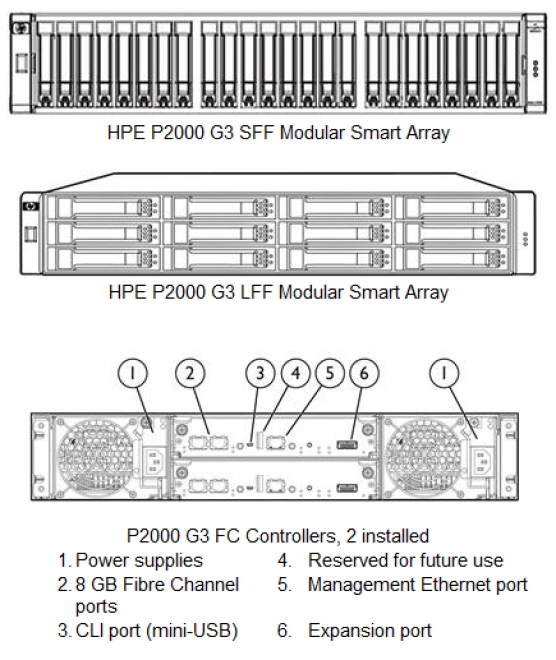 HPE P2000 G3 SFF Modular Smart Array

HPE P2000 G3 LFF Modular Smart Array

1 2 3 4 5 6 1

P2000 G3 FC Controllers, 2 installed

1. Power supplies
2. 8 GB Fibre Channel ports
3. CLI port (mini-USB)

4. Reserved for future use
5. Management Ethernet port
6. Expansion port