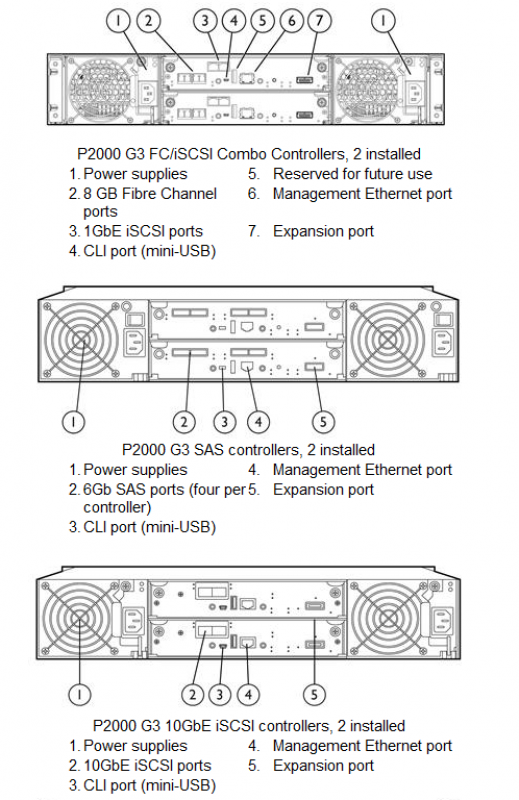 1 2 3 4 5 6 7 1

P2000 G3 FC/iSCSI Combo Controllers, 2 installed

1. Power supplies
2. 8 GB Fibre Channel ports
3. 1GbE iSCSI ports
4. CLI port (mini-USB)
5. Reserved for future use
6. Management Ethernet port
7. Expansion port

1 2 3 4 5

P2000 G3 SAS controllers, 2 installed

1. Power supplies
2. 6Gb SAS ports (four per controller)
3. CLI port (mini-USB)
4. Management Ethernet port
5. Expansion port

1 2 3 4 5

P2000 G3 10GbE iSCSI controllers, 2 installed

1. Power supplies
2. 10GbE iSCSI ports
3. CLI port (mini-USB)
4. Management Ethernet port
5. Expansion port