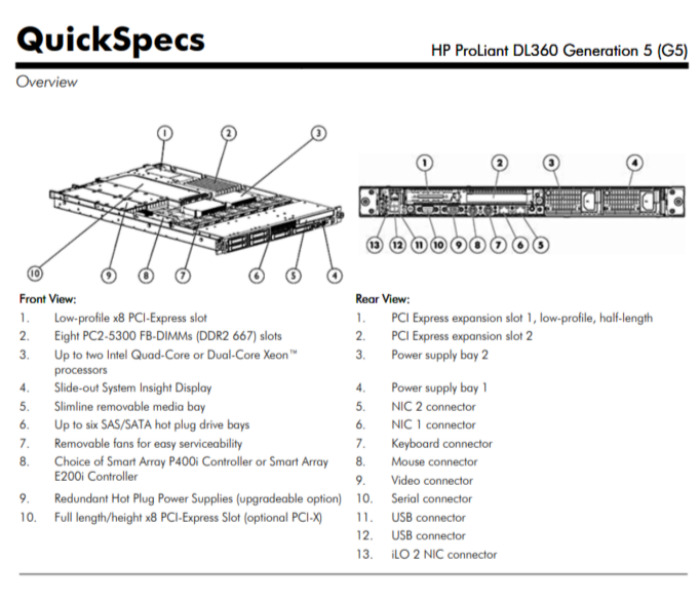 QuickSpecs

HP ProLiant DL360 Generation 5 (G5)

Overview

1 2 3 10 9 8 7 6 5 4

1 2 3 4 13 12 11 10 9 8 7 6 5

Front View:
1. Low-profile x8 PCI-Express slot
2. Eight PC2-5300 FB-DIMMs (DDR2 667) slots
3. Up to two Intel Quad-Core or Dual-Core Xeon™ processors
4. Slide-out System Insight Display
5. Slimline removable media bay
6. Up to six SAS/SATA hot plug drive bays
7. Removable fans for easy serviceability
8. Choice of Smart Array P400i Controller or Smart Array E200i Controller
9. Redundant Hot Plug Power Supplies (upgradeable option)
10. Full length/height x8 PCI-Express Slot (optional PCI-X)

Rear View:
1. PCI Express expansion slot 1, low-profile, half-length
2. PCI Express expansion slot 2
3. Power supply bay 2
4. Power supply bay 1
5. NIC 2 connector
6. NIC 1 connector
7. Keyboard connector
8. Mouse connector
9. Video connector
10. Serial connector
11. USB connector
12. USB connector
13. iLO 2 NIC connector