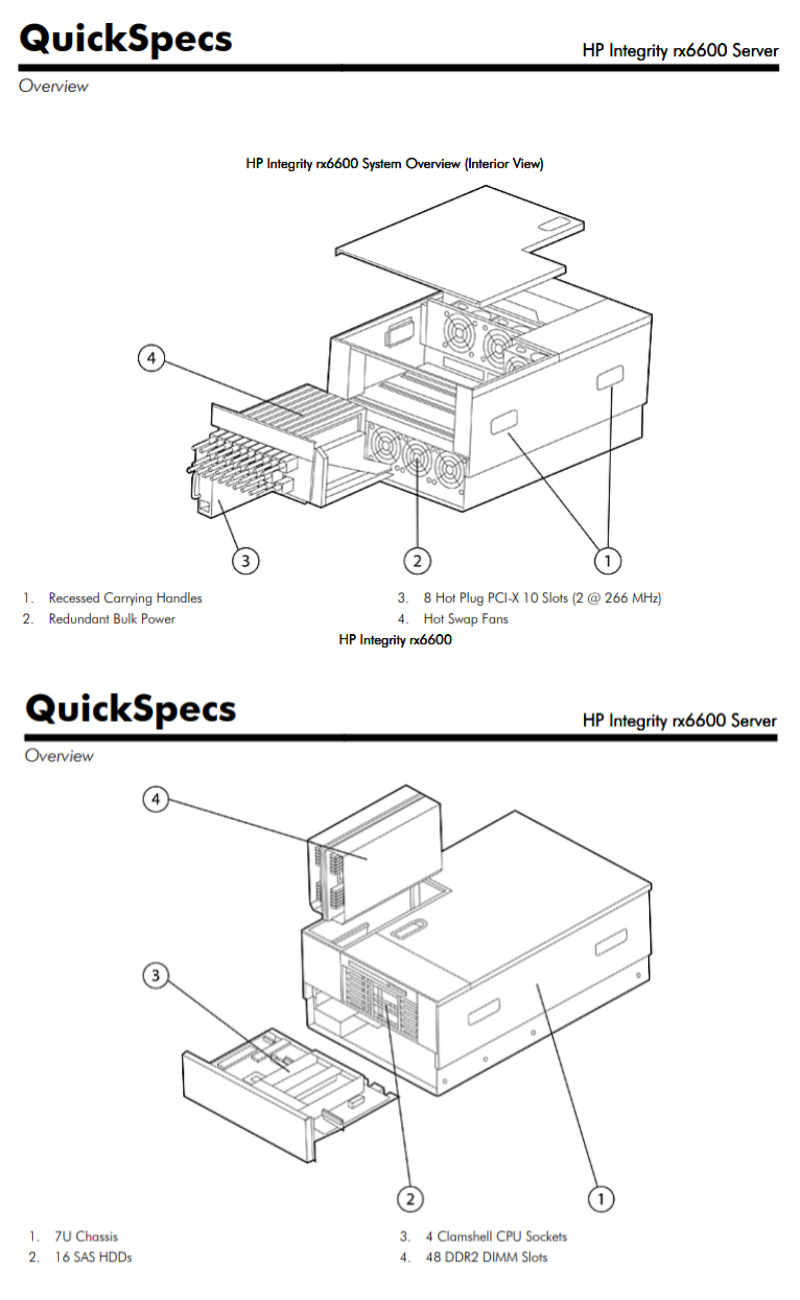 QuickSpecs

HP Integrity rx6600 Server

Overview

HP Integrity rx6600 System Overview (Interior View)

4

3

2

1

1. Recessed Carrying Handles
2. Redundant Bulk Power
3. 8 Hot Plug PCI-X 10 Slots (2 @ 266 MHz)
4. Hot Swap Fans

HP Integrity rx6600

QuickSpecs

HP Integrity rx6600 Server

Overview

4

3

2

1

1. 7U Chassis
2. 16 SAS HDDs
3. 4 Clamshell CPU Sockets
4. 48 DDR2 DIMM Slots