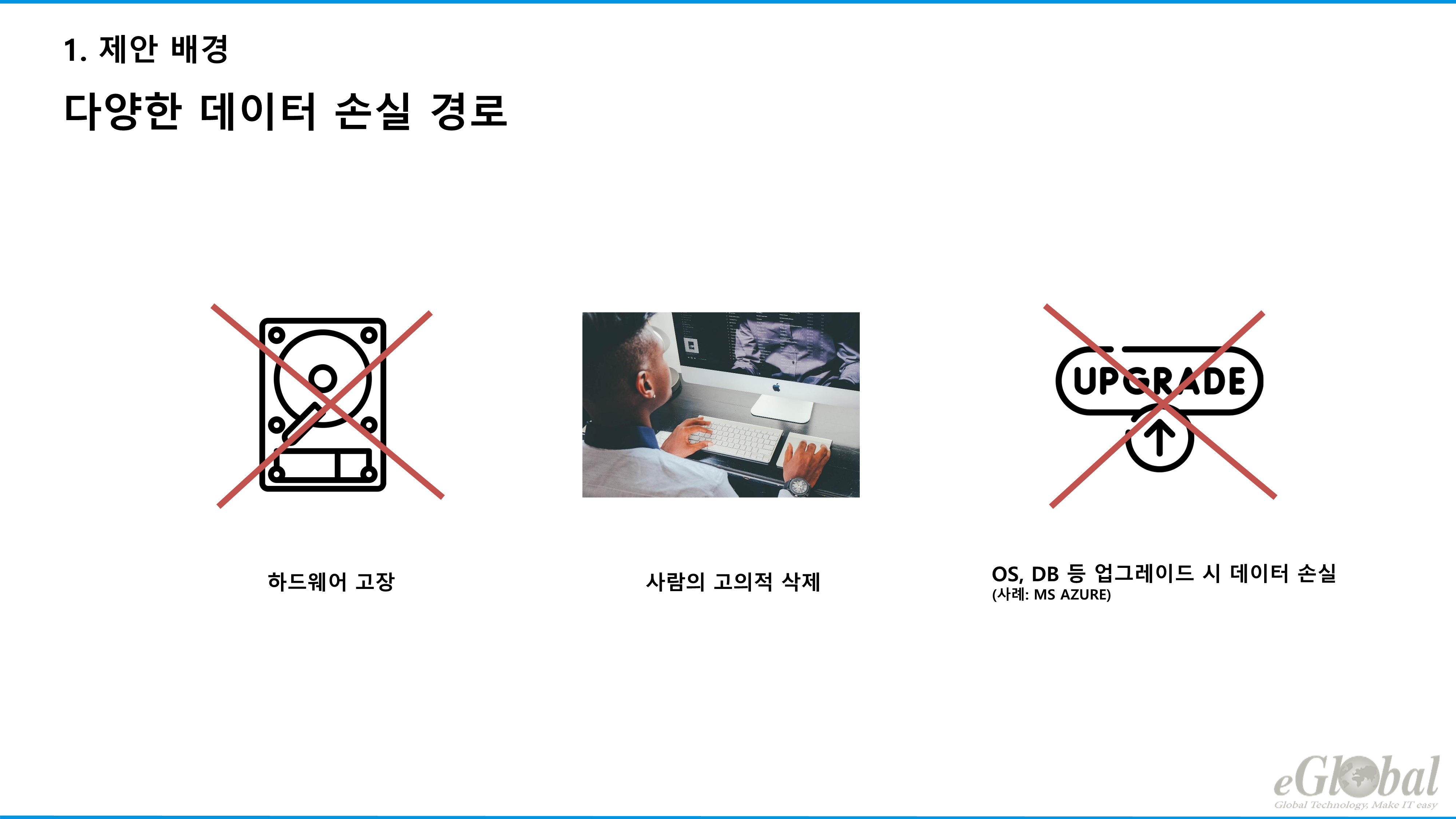 1. 제안 배경

다양한 데이터 손실 경로

UPGRADE

하드웨어 고장

사람의 고의적 삭제

OS, DB 등 업그레이드 시 데이터 손실
(사례: MS AZURE)

eGlobal
Global Technology, Make IT easy